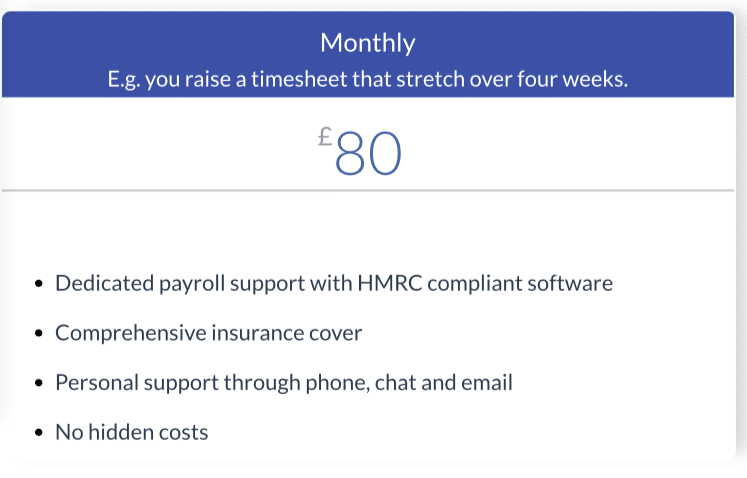 Monthly
E.g. you raise a timesheet that stretch over four weeks.

£80

- Dedicated payroll support with HMRC compliant software
- Comprehensive insurance cover
- Personal support through phone, chat and email
- No hidden costs